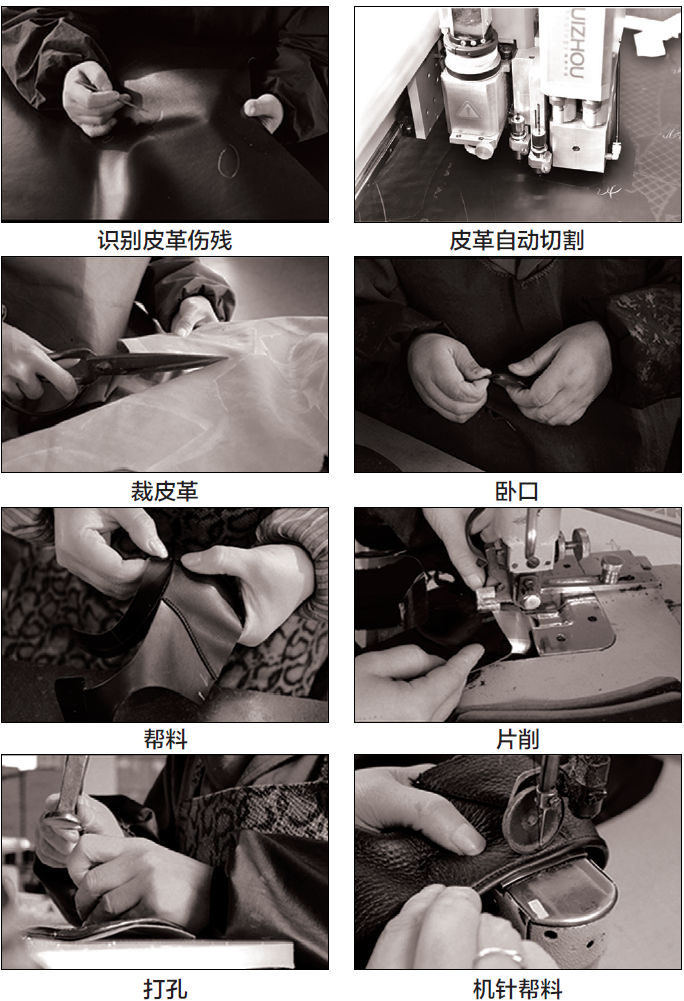 UIZHOU

识别皮革伤残

皮革自动切割

裁皮革

卧口

帮料

片削

打孔

机针帮料